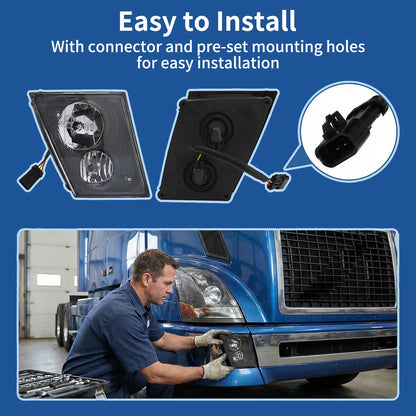 Easy to Install
With connector and pre-set mounting holes for easy installation