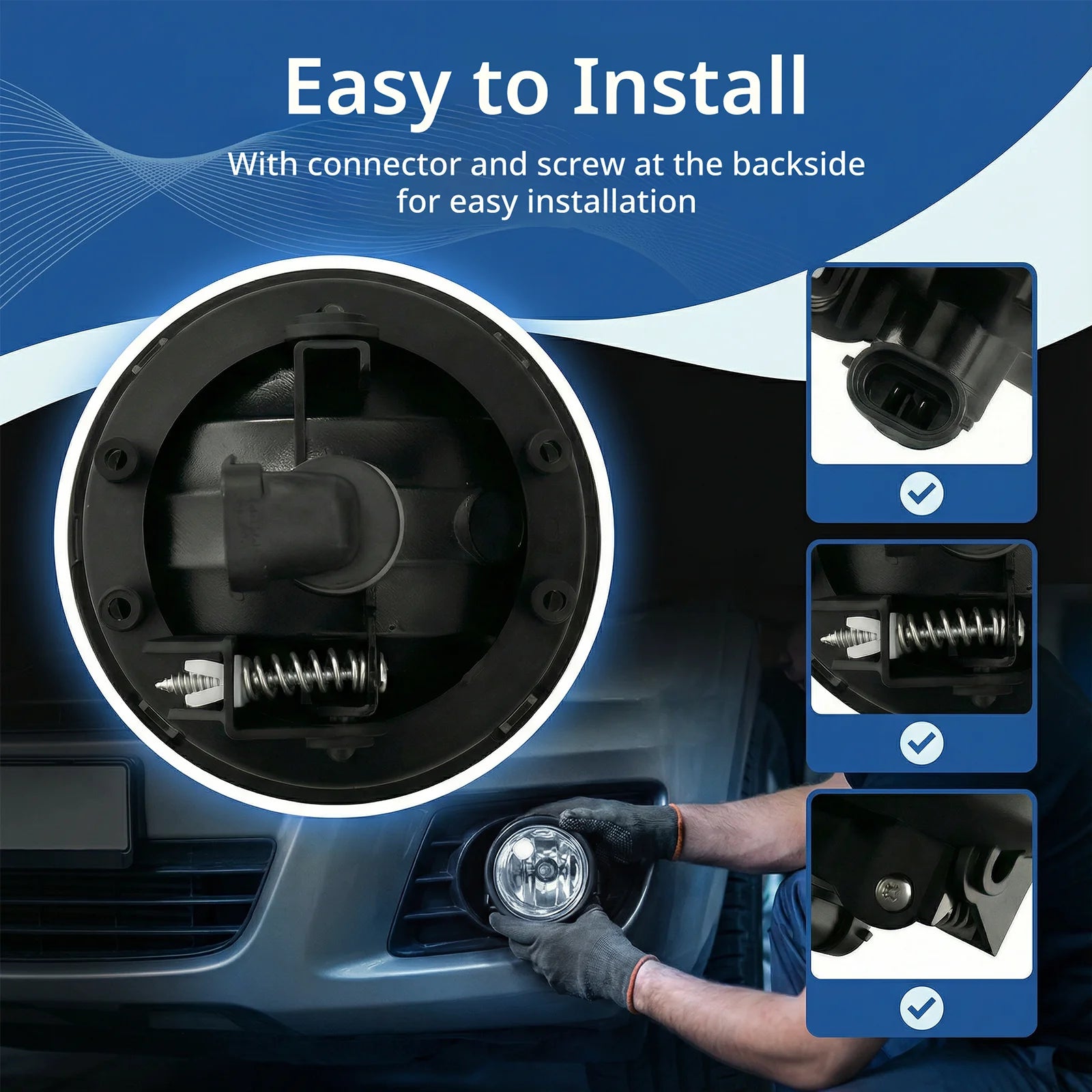 Easy to Install

With connector and screw at the backside for easy installation